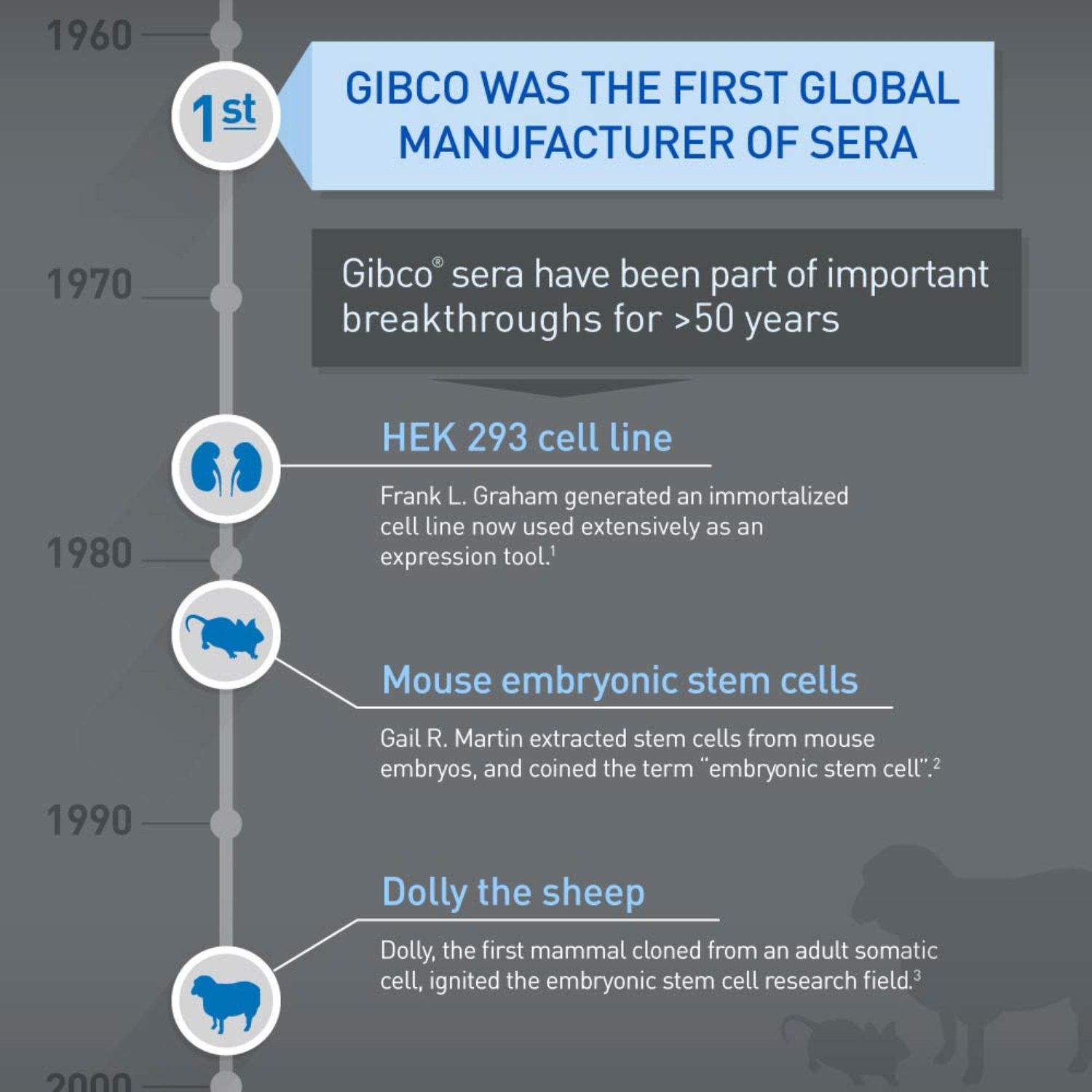 1960

1st

GIBCO WAS THE FIRST GLOBAL MANUFACTURER OF SERA

1970

Gibco® sera have been part of important breakthroughs for >50 years

HEK 293 cell line

Frank L. Graham generated an immortalized cell line now used extensively as an expression tool.$^1$

1980

Mouse embryonic stem cells

Gail R. Martin extracted stem cells from mouse embryos, and coined the term "embryonic stem cell".$^2$

1990

Dolly the sheep

Dolly, the first mammal cloned from an adult somatic cell, ignited the embryonic stem cell research field.$^3$

2000